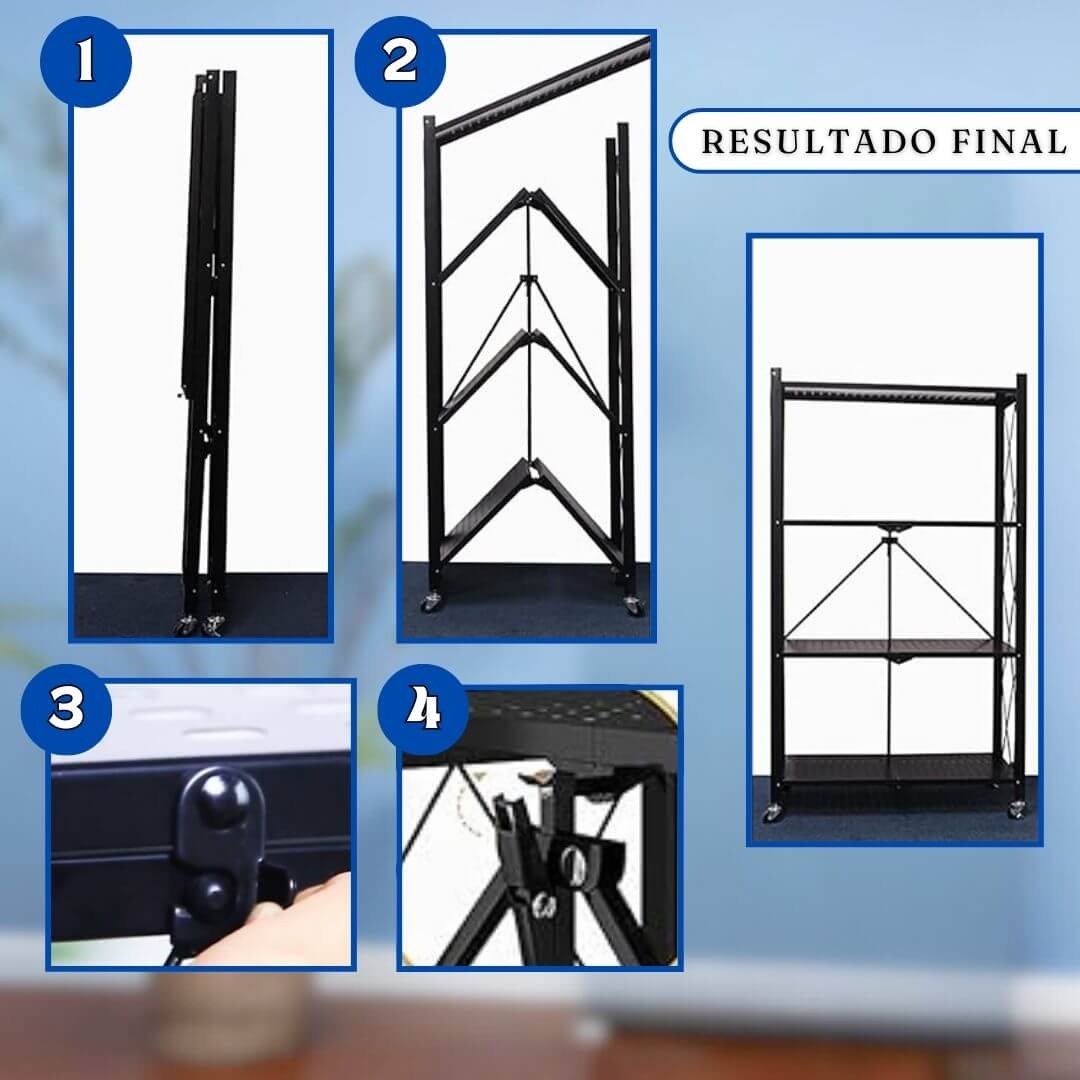 1

2

RESULTADO FINAL

3

4