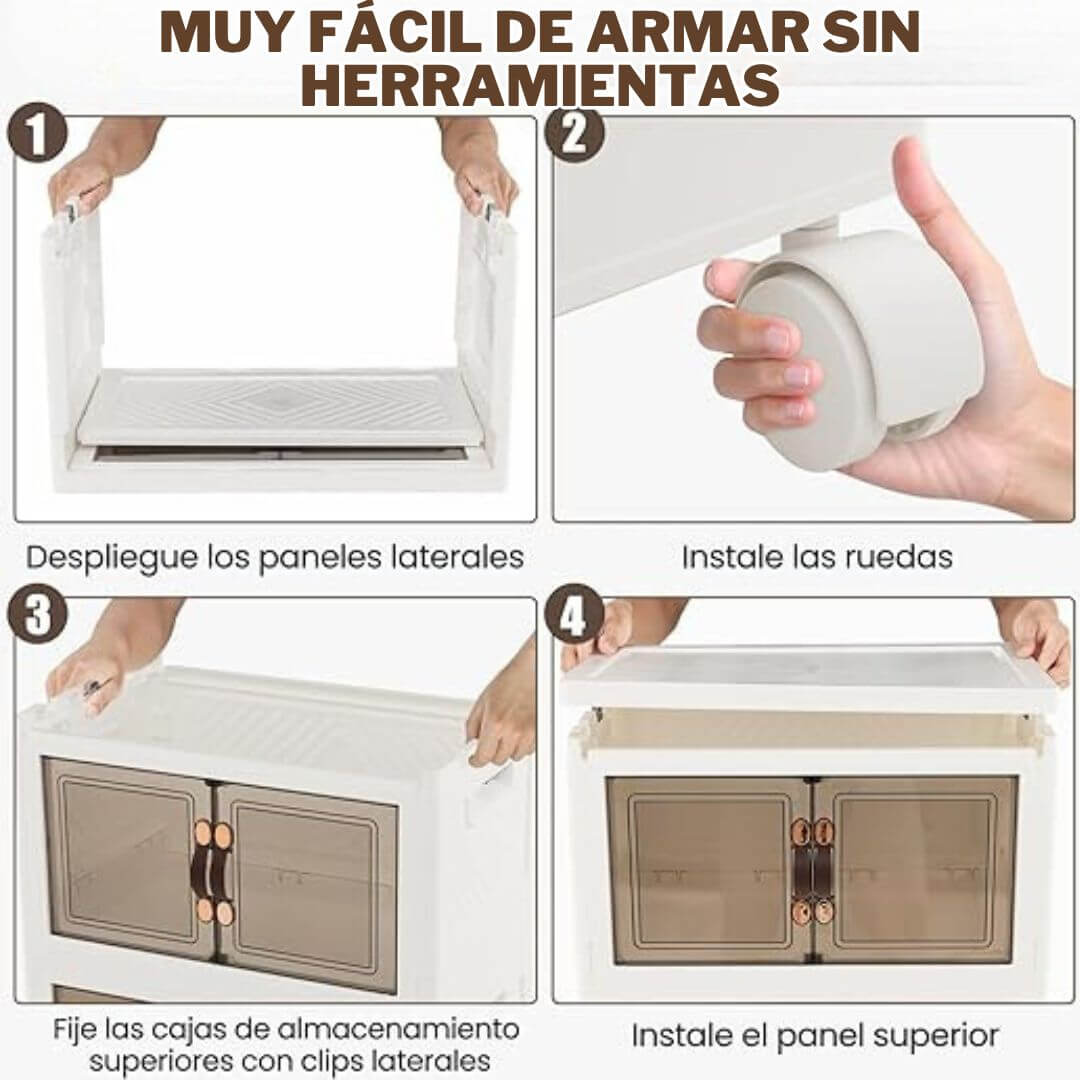 MUY FÁCIL DE ARMAR SIN HERRAMIENTAS

1

Despliegue los paneles laterales

2

Instale las ruedas

3

Fije las cajas de almacenamiento superiores con clips laterales

4

Instale el panel superior